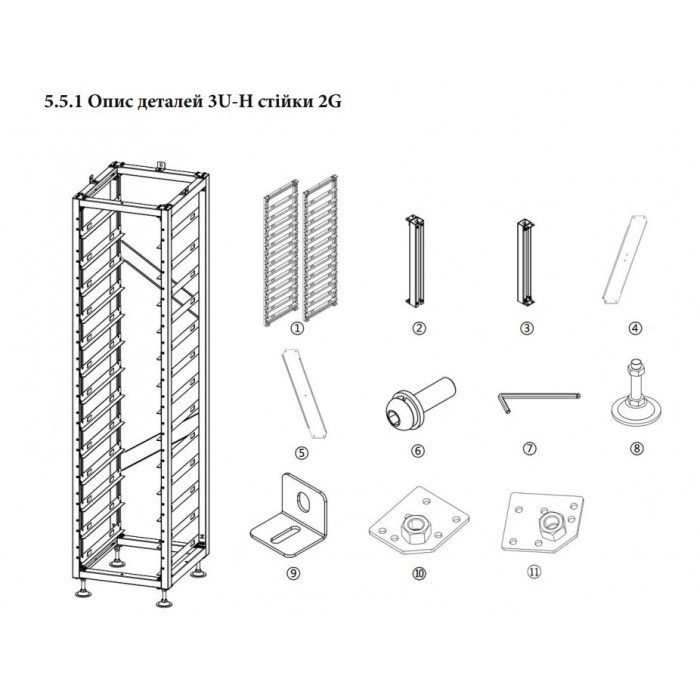 5.5.1 Опис деталей 3U-H стійки 2G

①
②
③
④
⑤
⑥
⑦
⑧
⑨
⑩
⑪